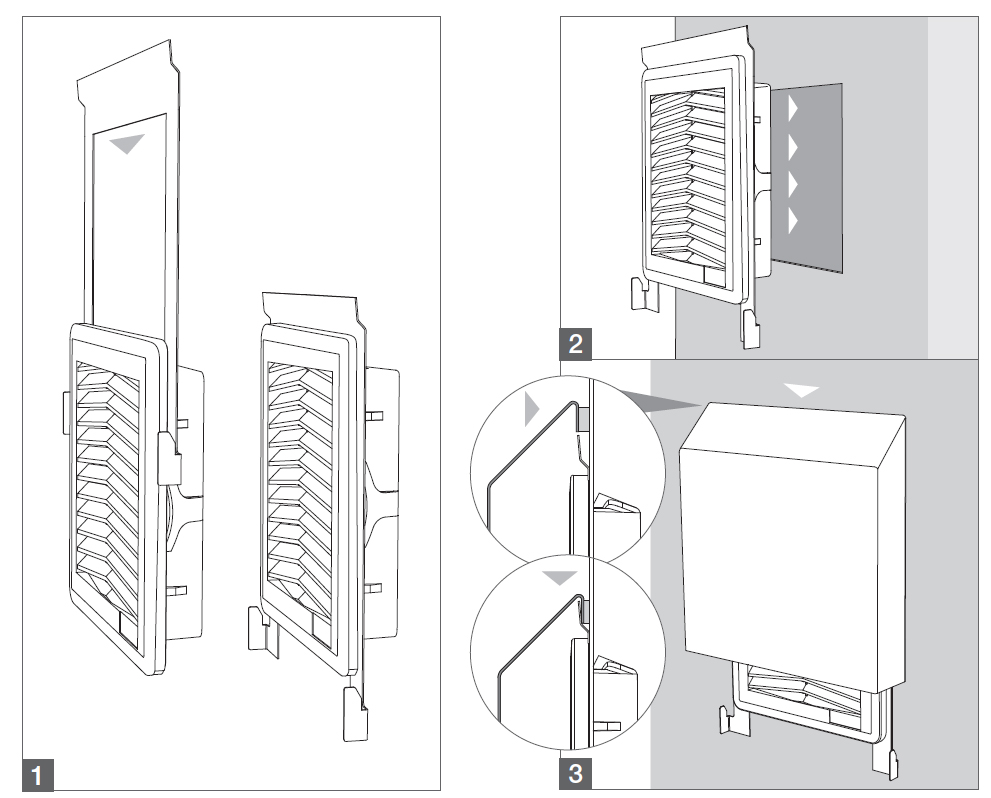 1

2

3